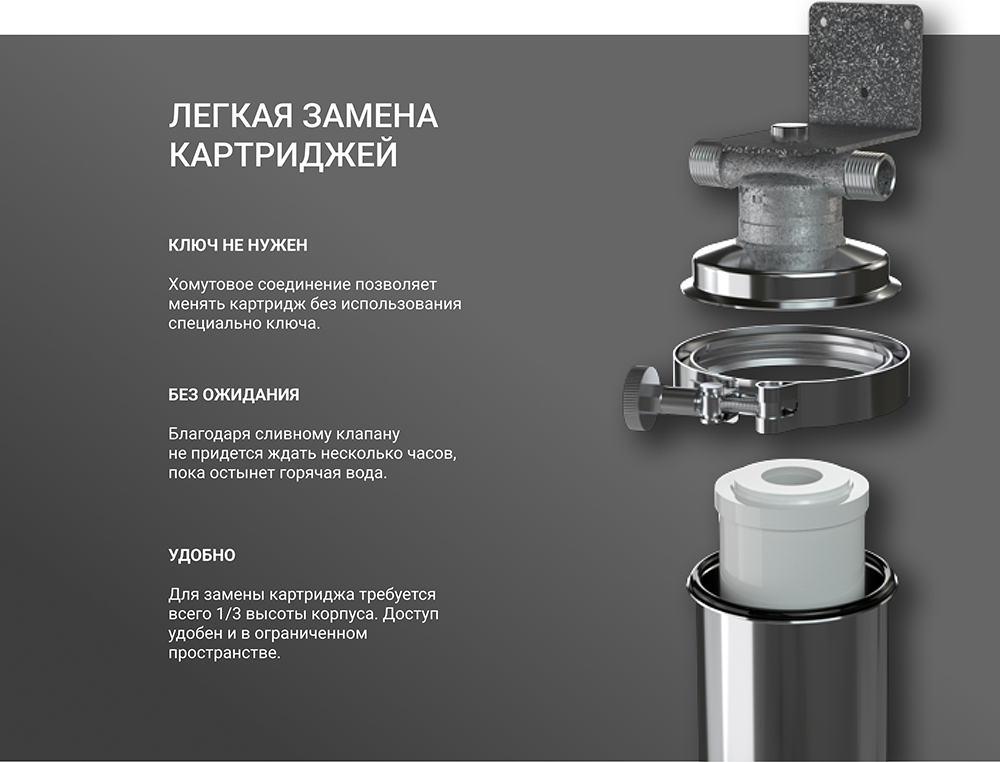 ЛЕГКАЯ ЗАМЕНА КАРТРИДЖЕЙ

КЛЮЧ НЕ НУЖЕН

Хомутовое соединение позволяет менять картридж без использования специально ключа.

БЕЗ ОЖИДАНИЯ

Благодаря сливному клапану не придется ждать несколько часов, пока остынет горячая вода.

УДОБНО

Для замены картриджа требуется всего 1/3 высоты корпуса. Доступ удобен и в ограниченном пространстве.