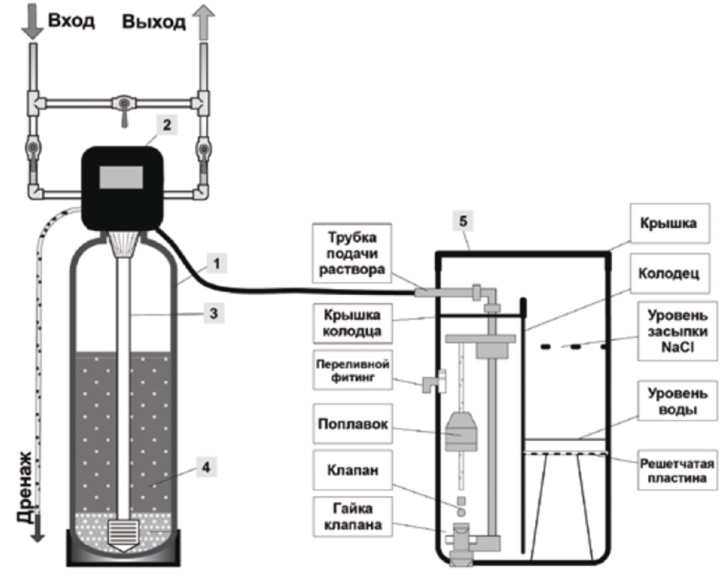 Вход Выход

2

1

3

4

Дренаж

5

Трубка подачи раствора

Крышка колодца

Переливной фитинг

Поплавок

Клапан

Гайка клапана

Крышка

Колодец

Уровень засыпки NaCl

Уровень воды

Решетчатая пластина